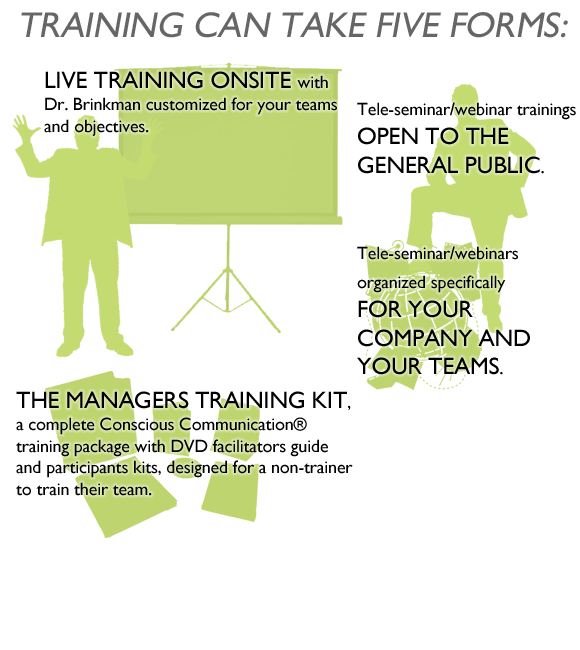 TRAINING CAN TAKE FIVE FORMS:

LIVE TRAINING ONSITE with Dr. Brinkman customized for your teams and objectives.

Tele-seminar/webinar trainings OPEN TO THE GENERAL PUBLIC.

Tele-seminar/webinars organized specifically FOR YOUR COMPANY AND YOUR TEAMS.

THE MANAGERS TRAINING KIT, a complete Conscious Communication® training package with DVD facilitators guide and participants kits, designed for a non-trainer to train their team.